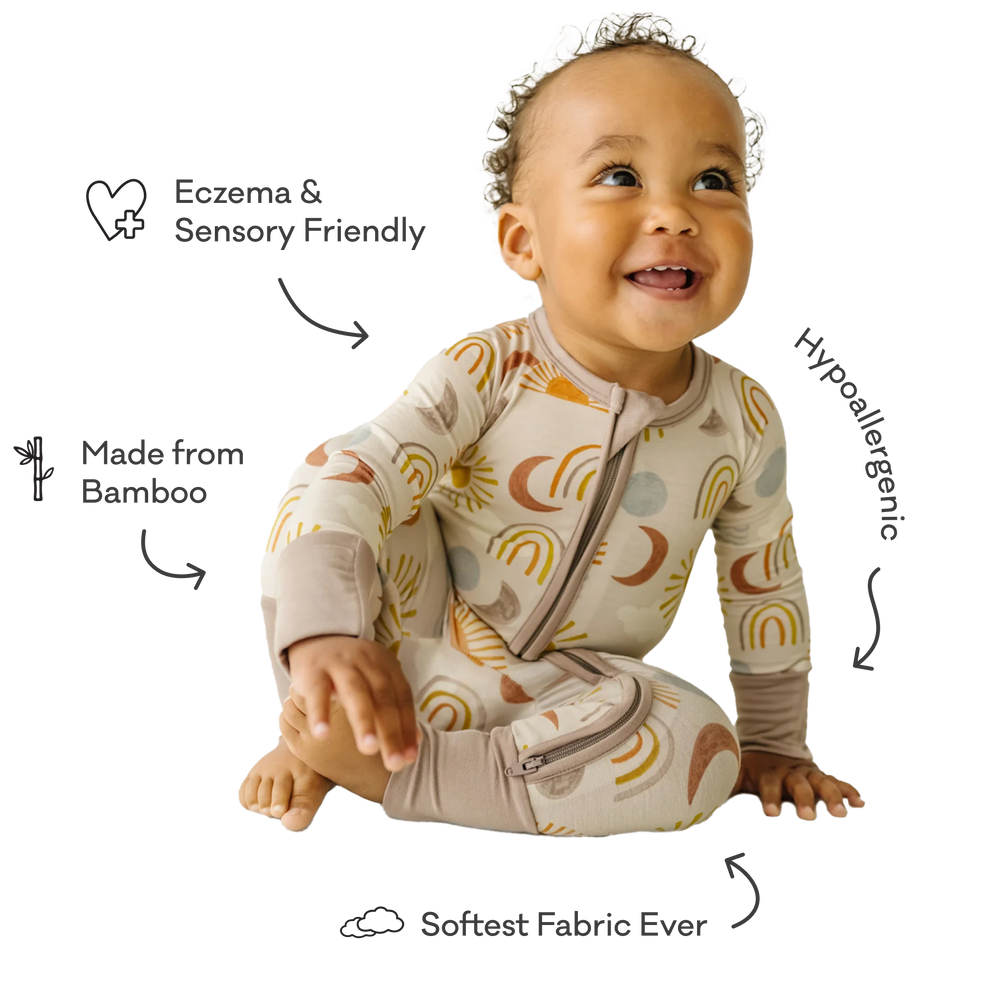 Eczema & Sensory Friendly

Made from Bamboo

Hypoallergenic

Softest Fabric Ever